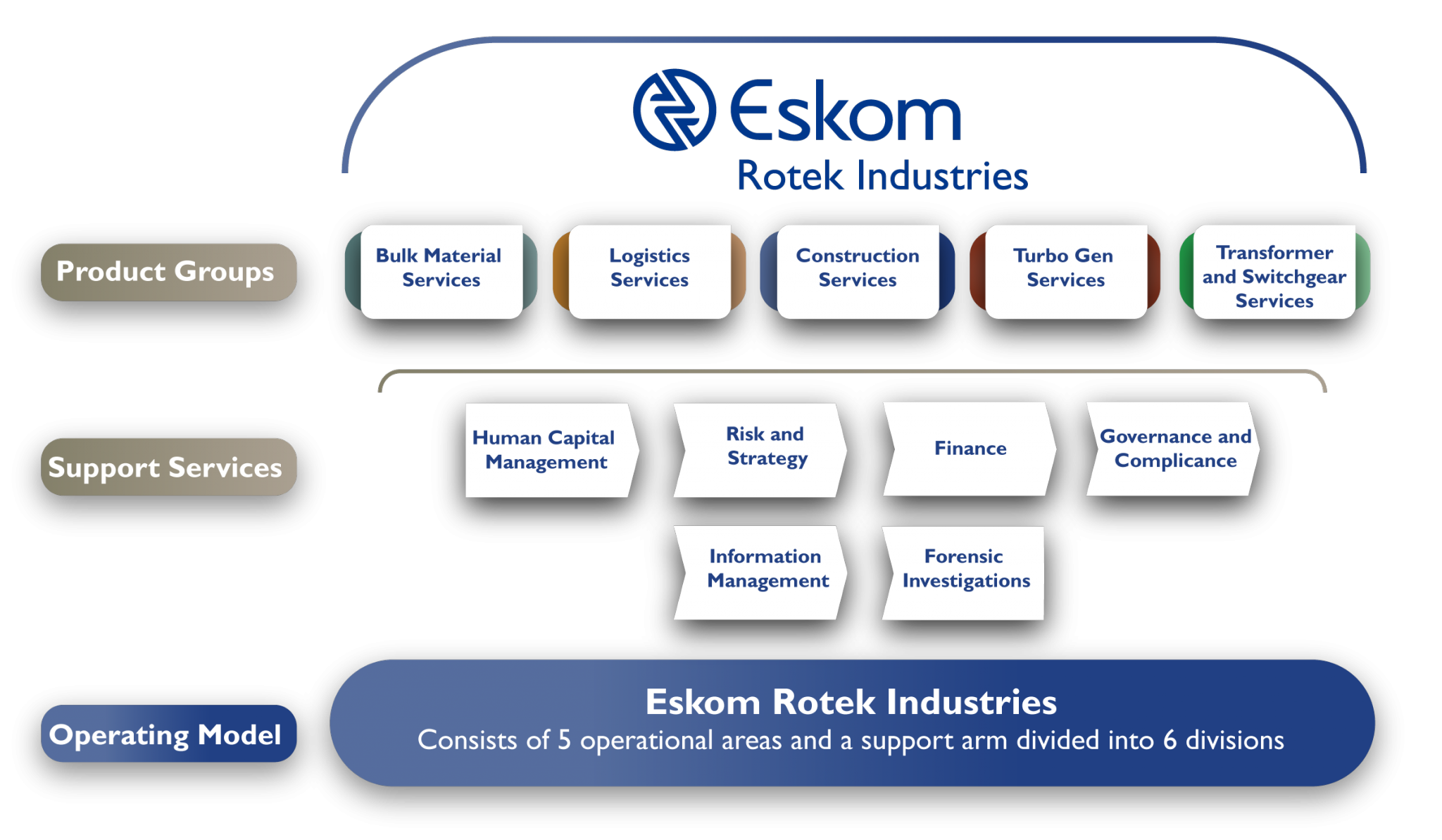 Eskom
Rotek Industries

Product Groups

Bulk Material Services

Logistics Services

Construction Services

Turbo Gen Services

Transformer and Switchgear Services

Support Services

Human Capital Management

Risk and Strategy

Finance

Governance and Complicance

Information Management

Forensic Investigations

Operating Model

Eskom Rotek Industries
Consists of 5 operational areas and a support arm divided into 6 divisions